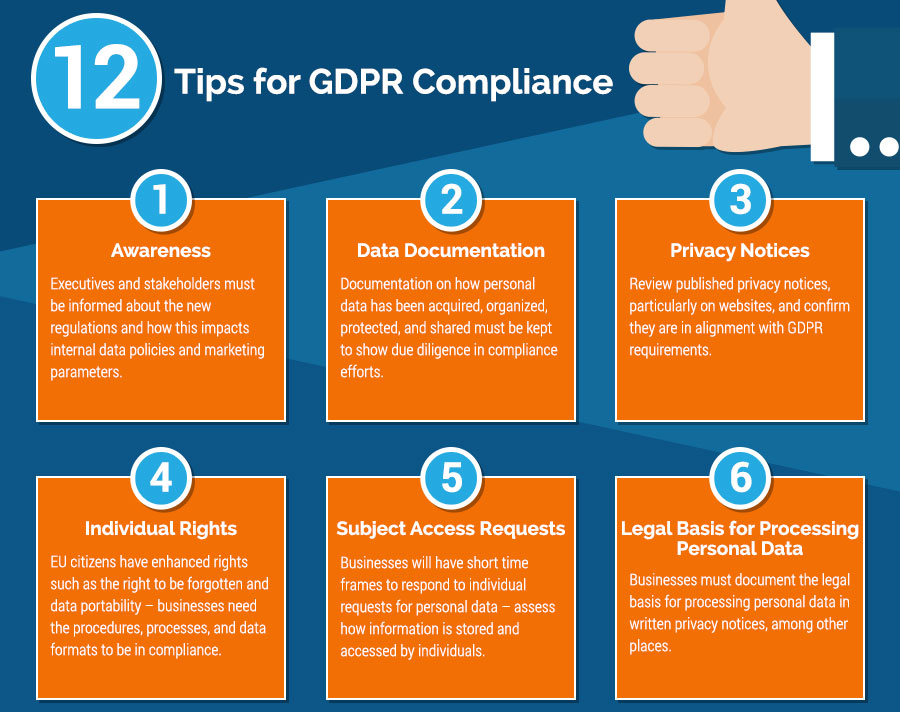 12 Tips for GDPR Compliance

1
Awareness
Executives and stakeholders must be informed about the new regulations and how this impacts internal data policies and marketing parameters.

2
Data Documentation
Documentation on how personal data has been acquired, organized, protected, and shared must be kept to show due diligence in compliance efforts.

3
Privacy Notices
Review published privacy notices, particularly on websites, and confirm they are in alignment with GDPR requirements.

4
Individual Rights
EU citizens have enhanced rights such as the right to be forgotten and data portability – businesses need the procedures, processes, and data formats to be in compliance.

5
Subject Access Requests
Businesses will have short time frames to respond to individual requests for personal data – assess how information is stored and accessed by individuals.

6
Legal Basis for Processing Personal Data
Businesses must document the legal basis for processing personal data in written privacy notices, among other places.